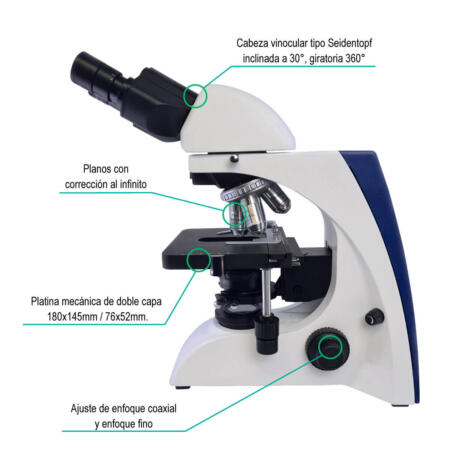 Cabeza vinocular tipo Seidentopf inclinada a 30°, giratoria 360°

Planos con corrección al infinito

Platina mecánica de doble capa 180x145mm / 76x52mm.

Ajuste de enfoque coaxial y enfoque fino